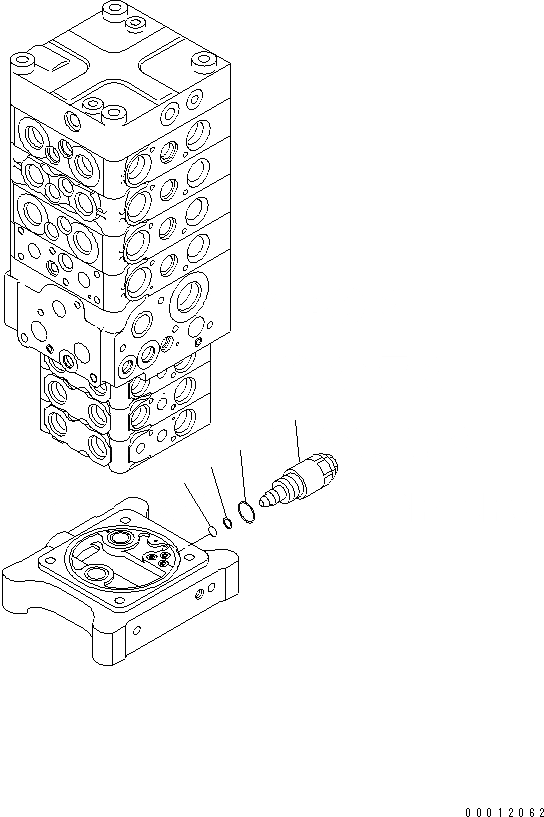 00012062