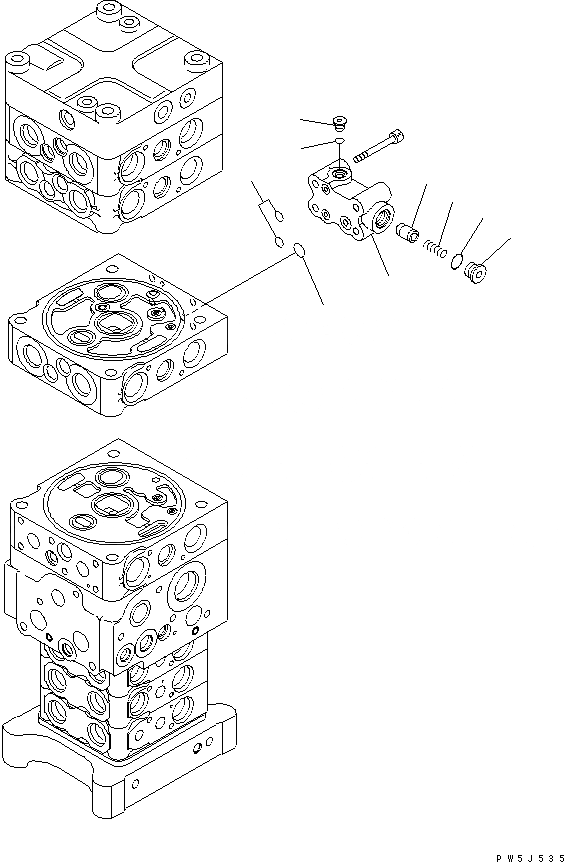 PW5J535