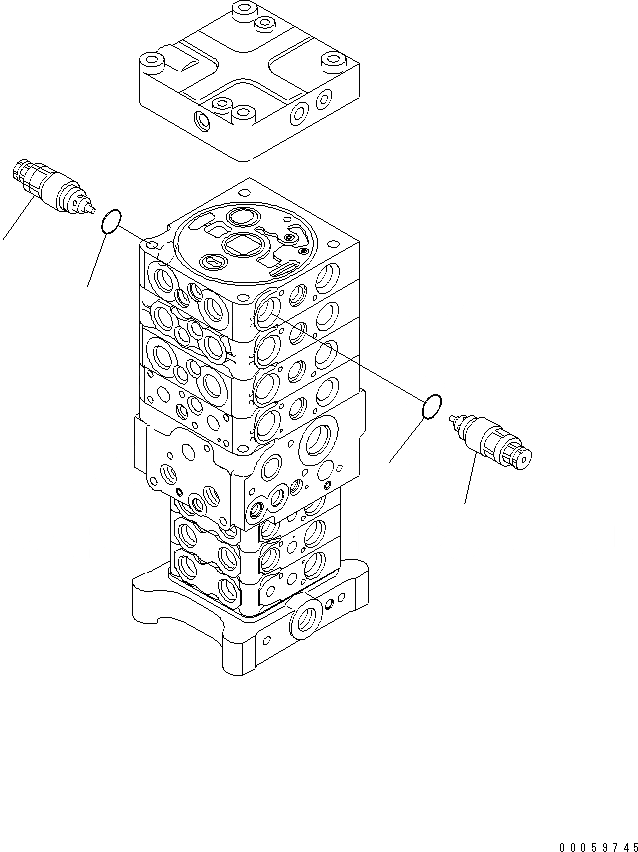 00059745