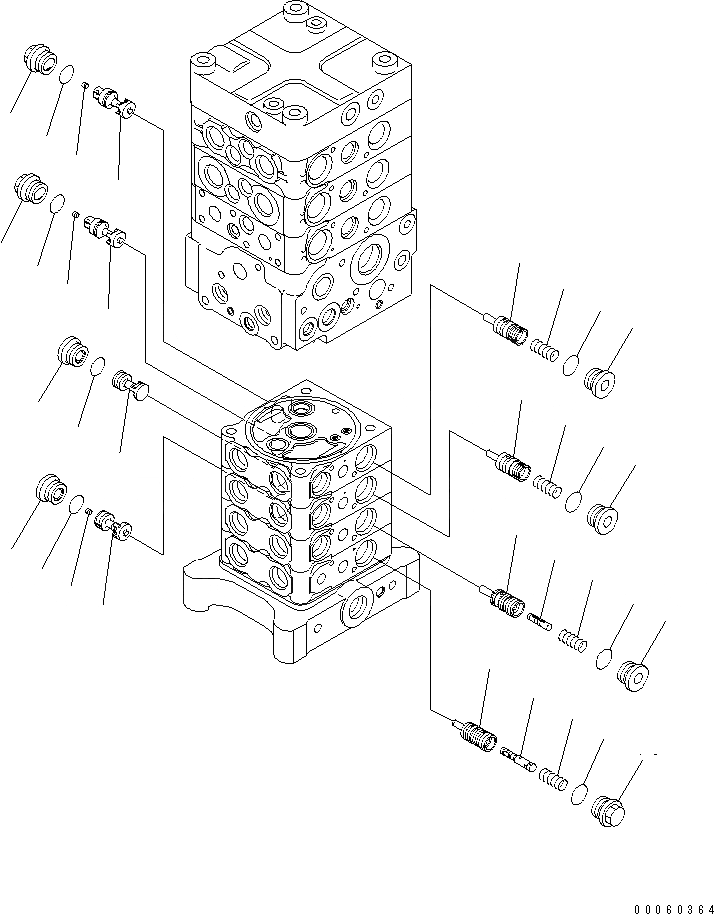 00060364