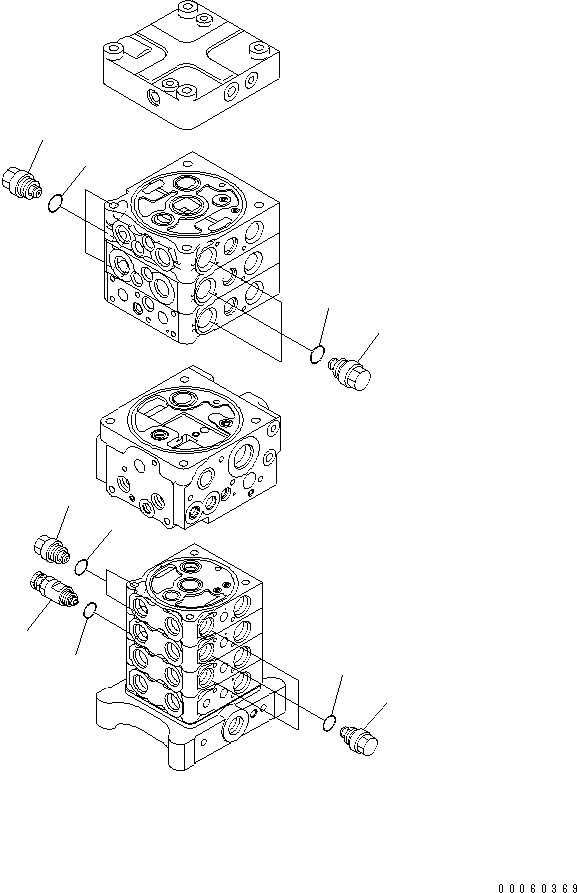 00060369