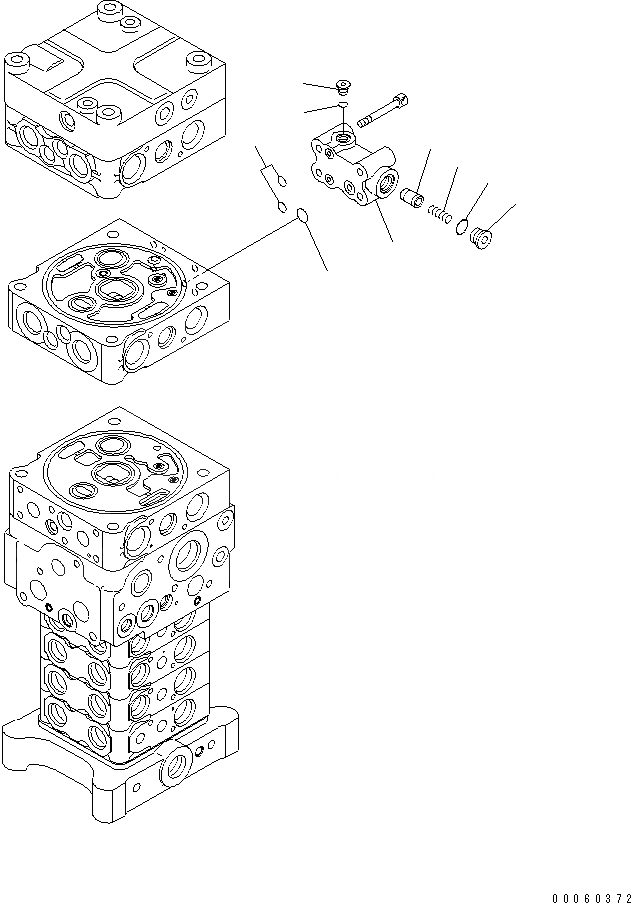 00060372