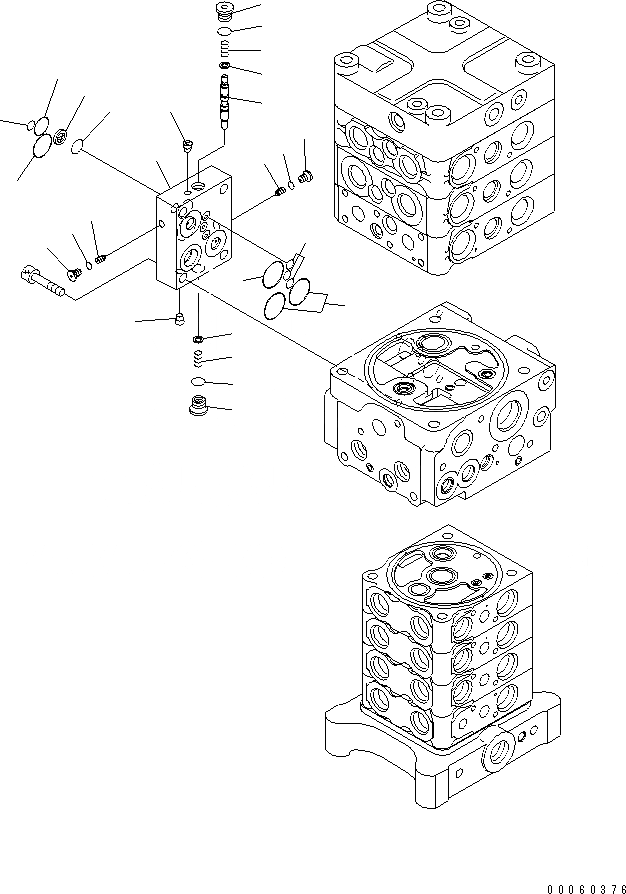 00060376