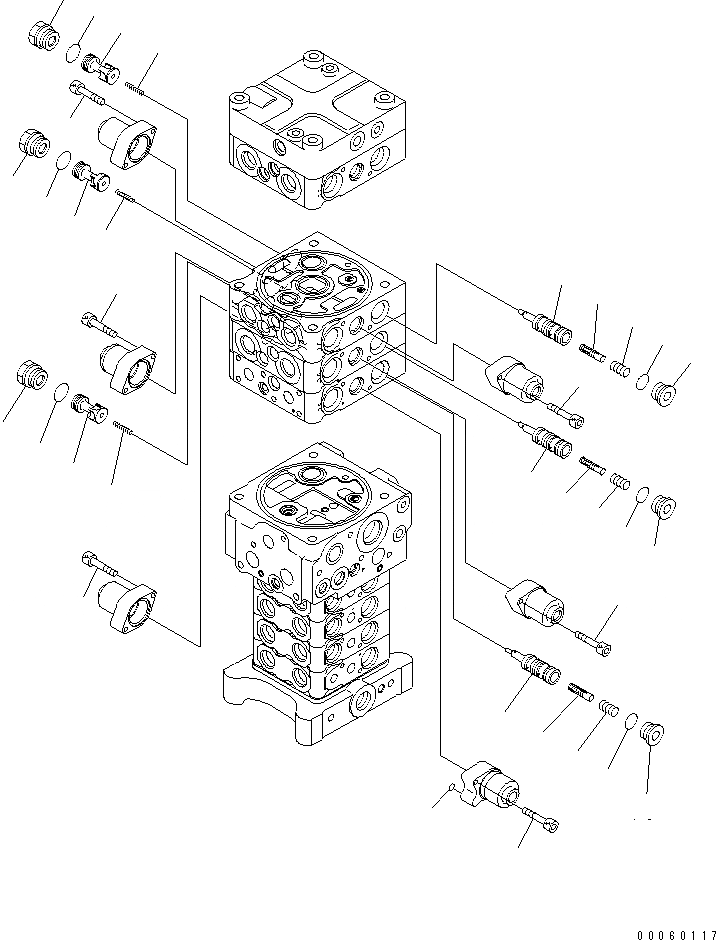 00060117