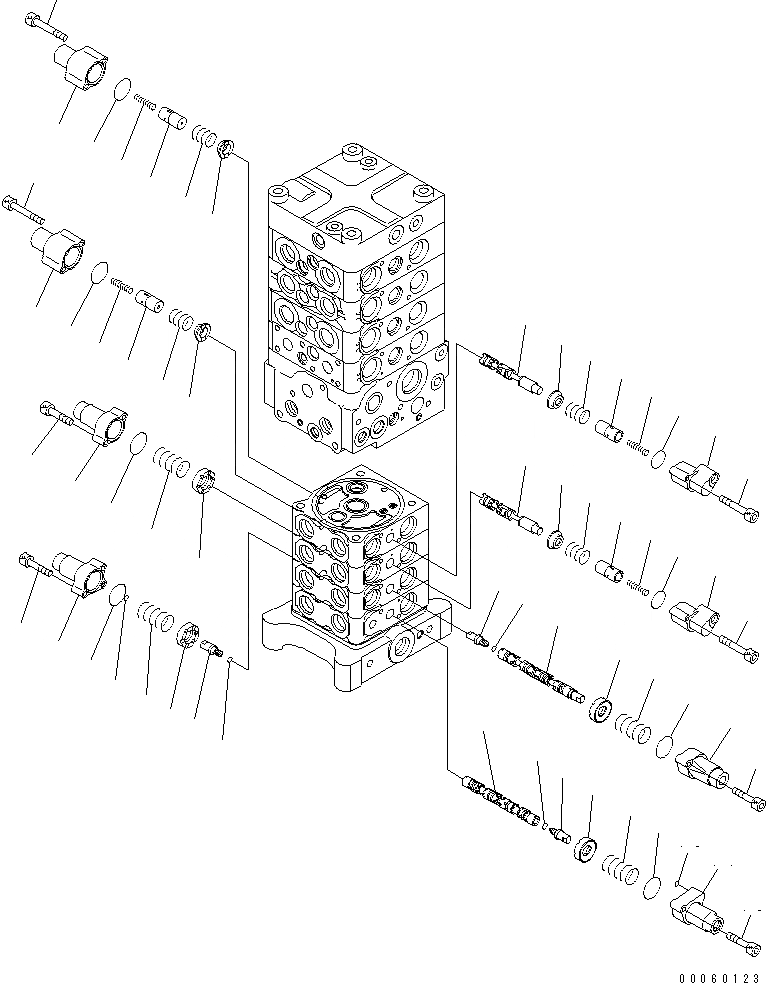 00060123