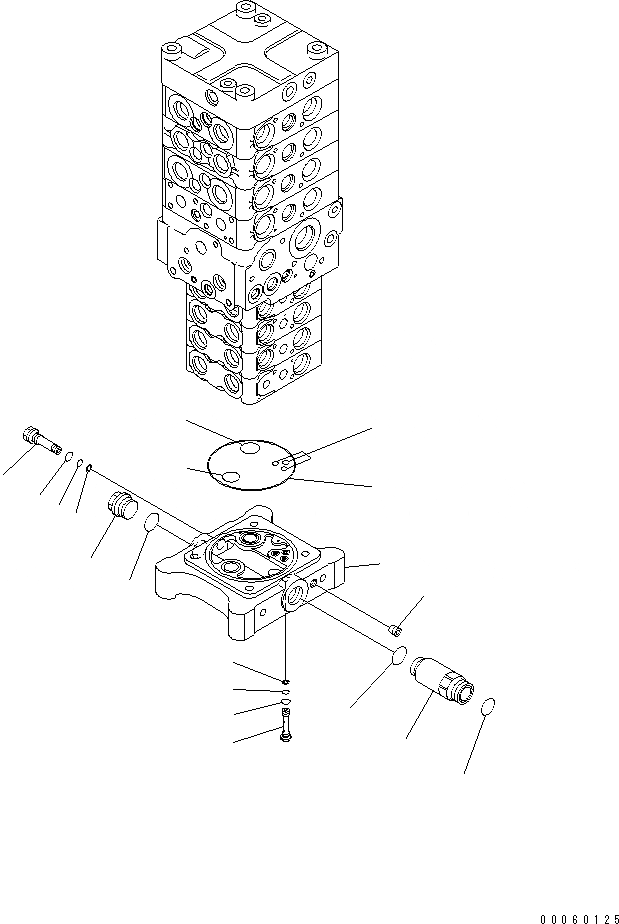 00060125