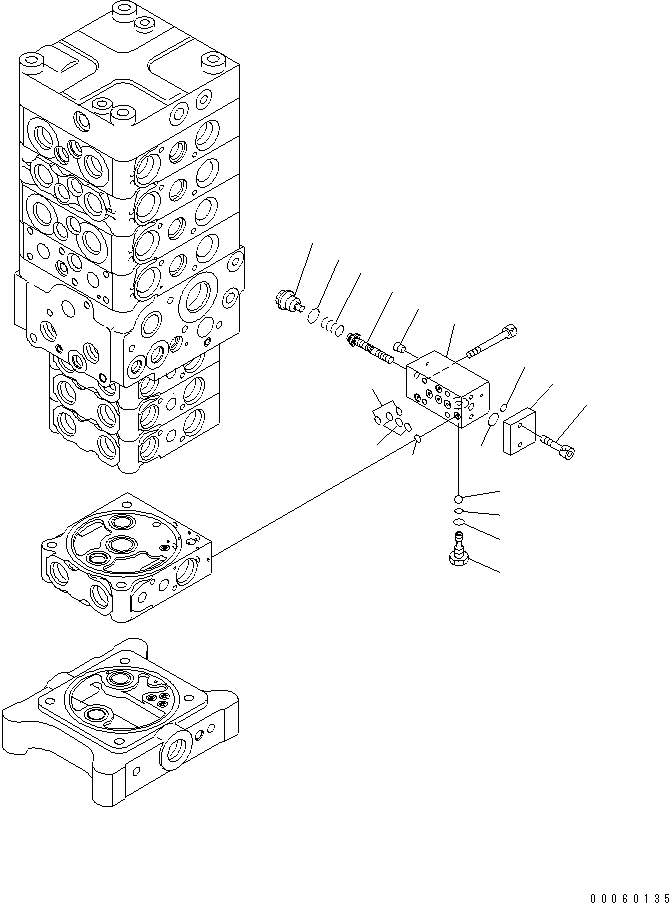 00060135