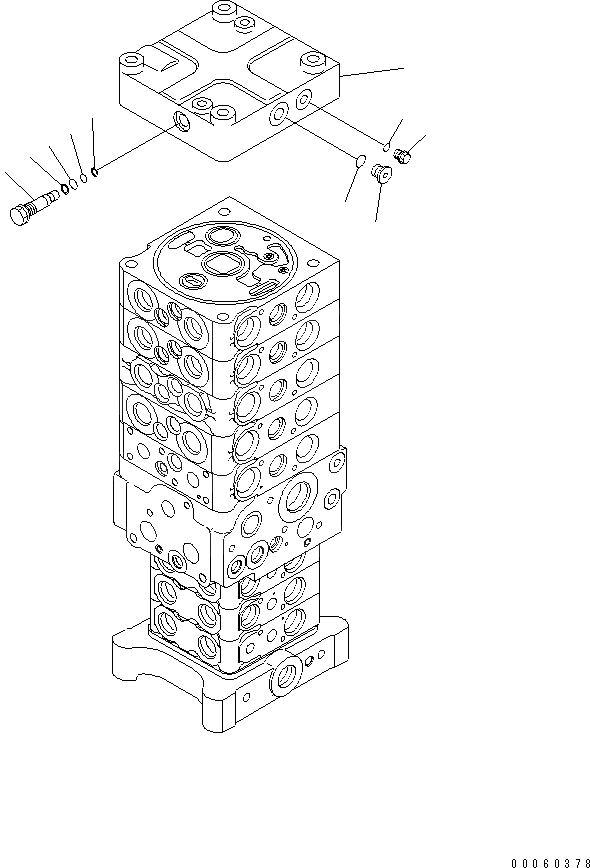 00060378