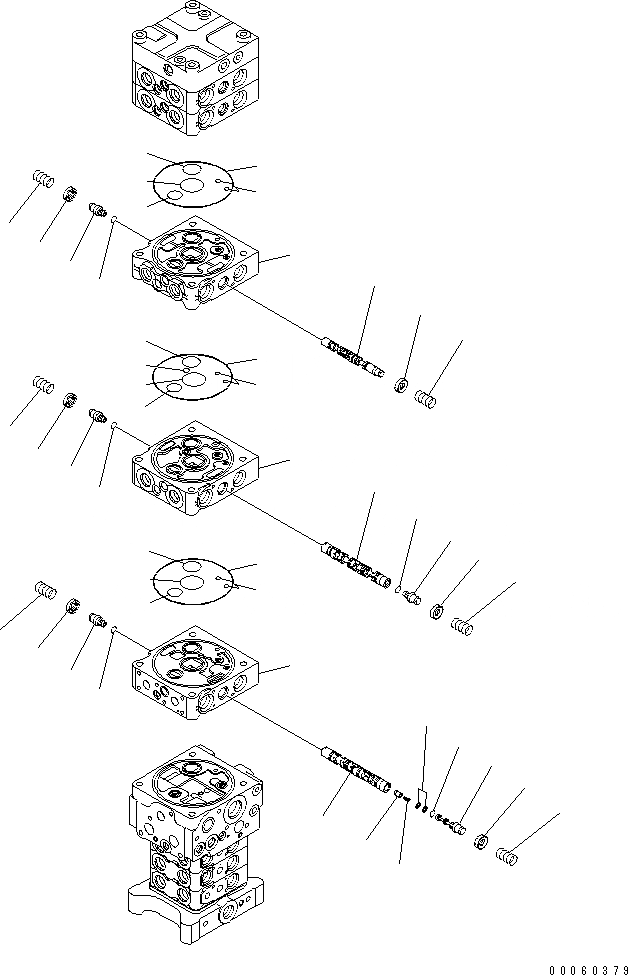 00060379