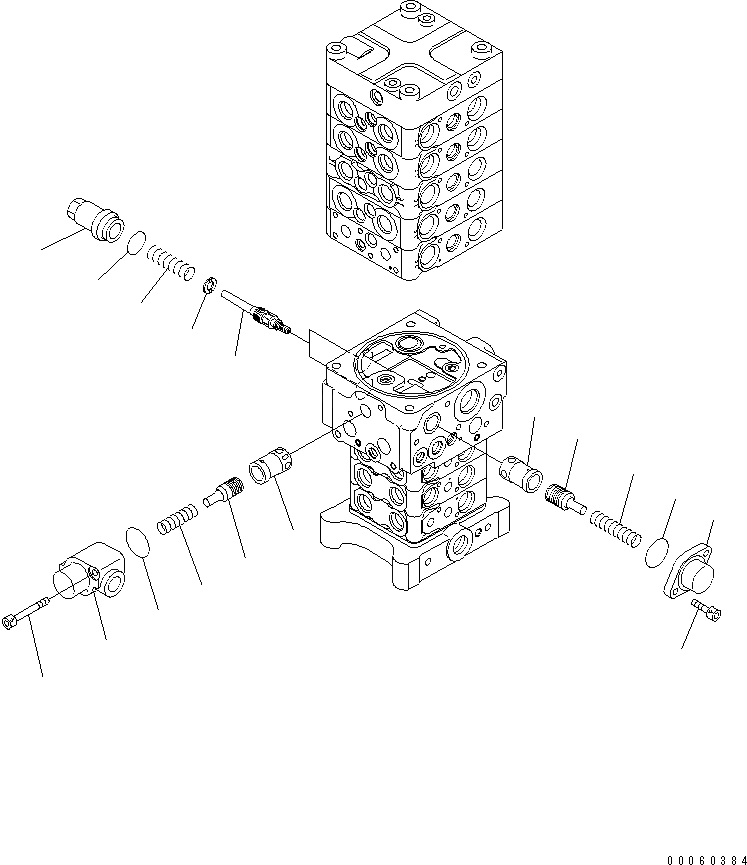 00060384