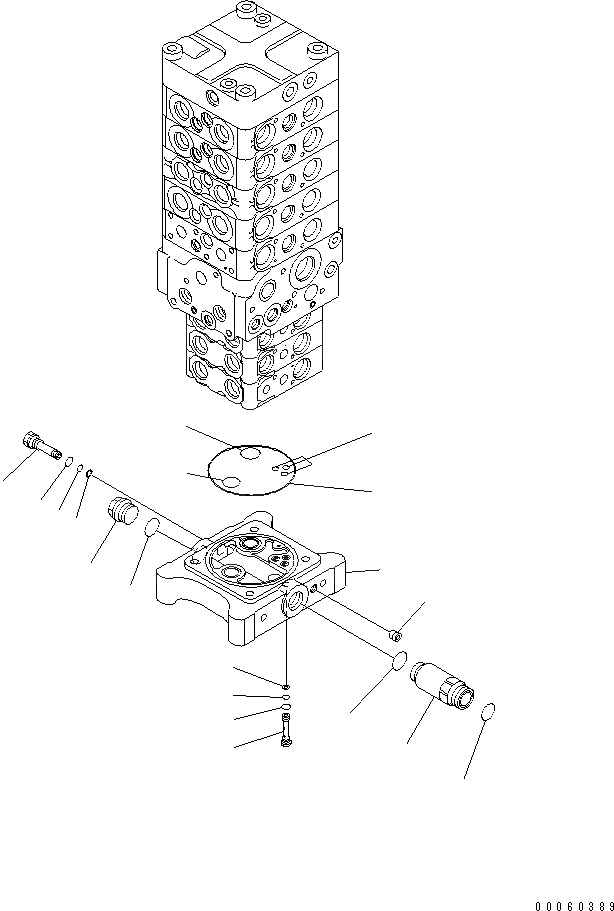 00060389