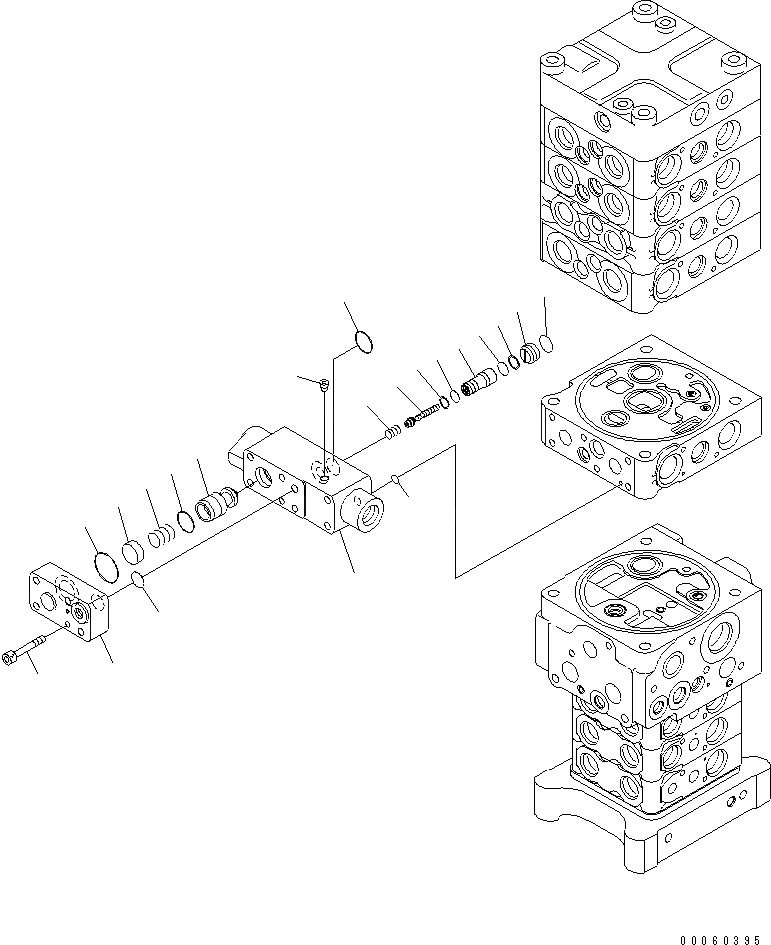 00060395