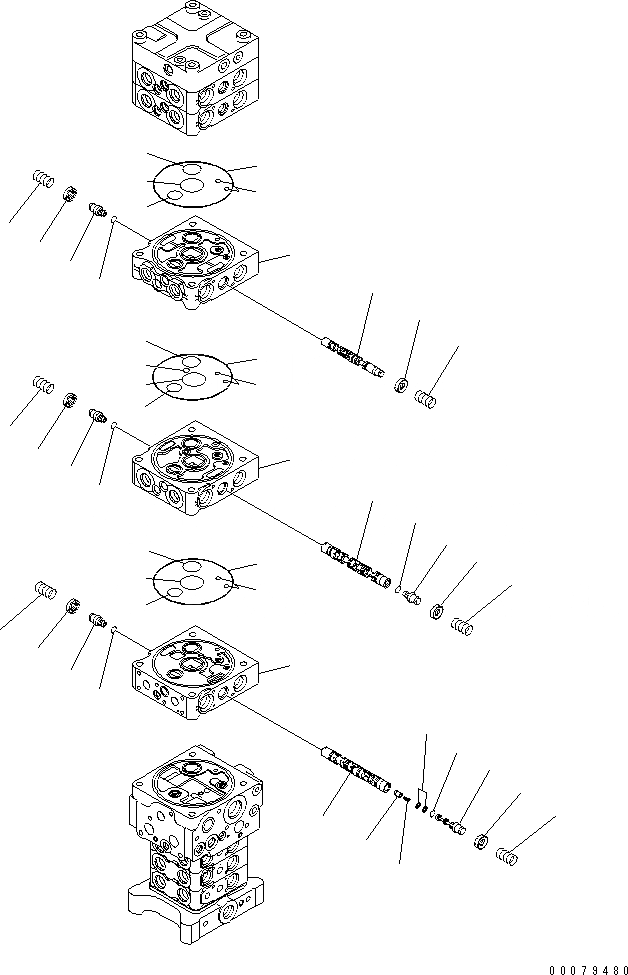 00079480