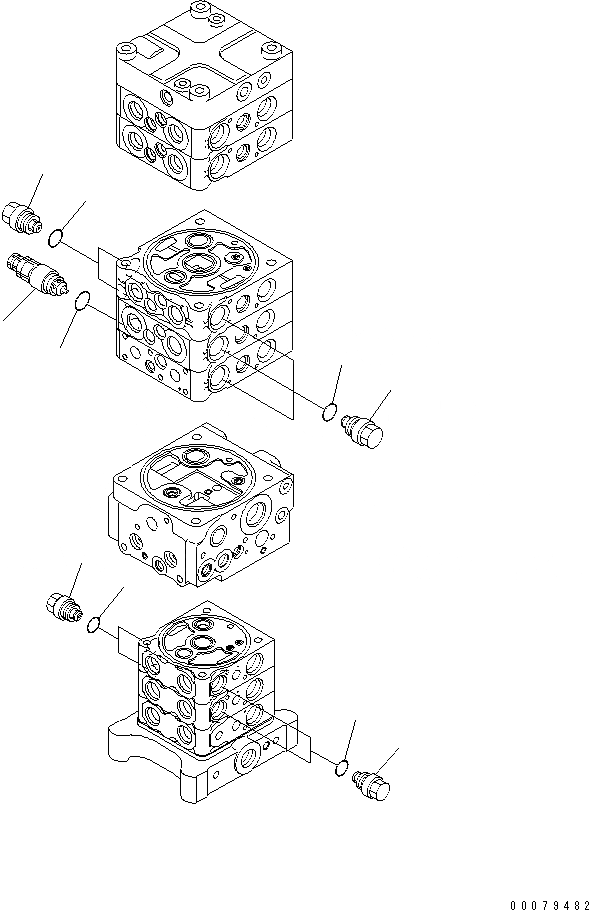 00079482