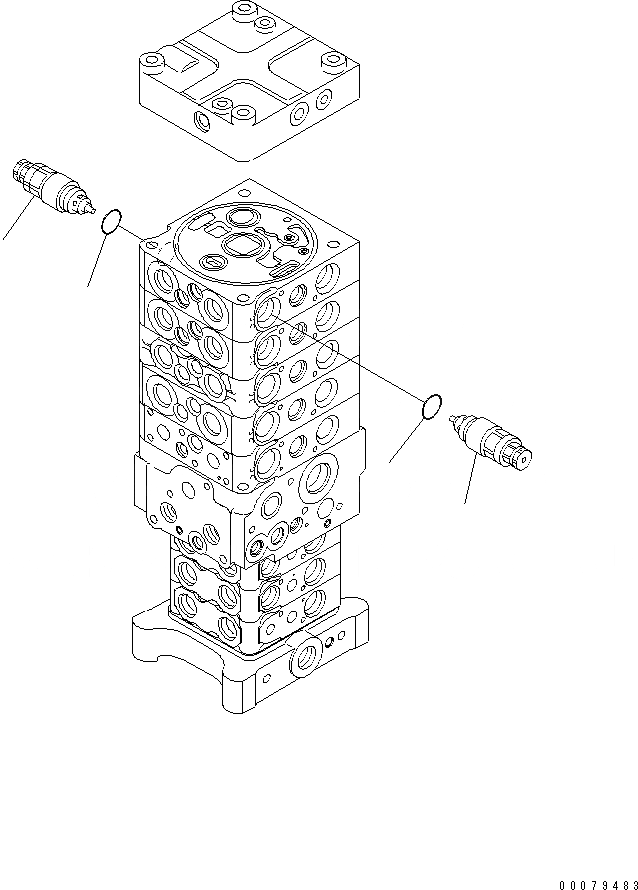 00079483