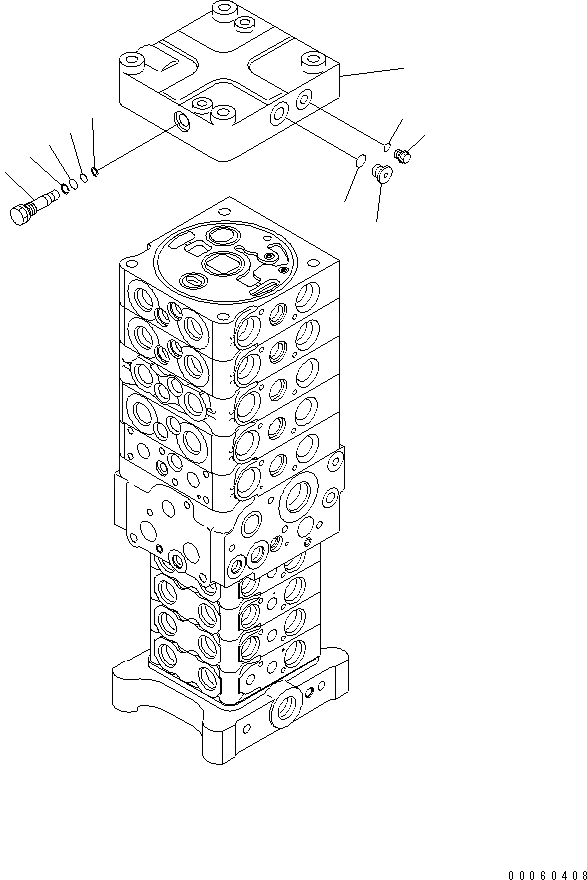 00060408