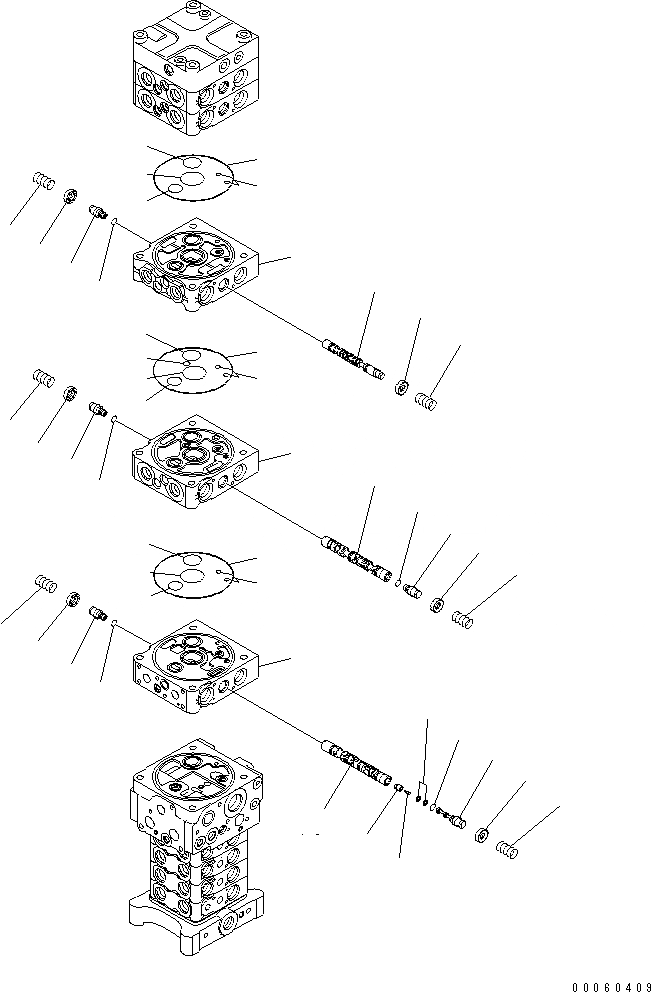 00060409