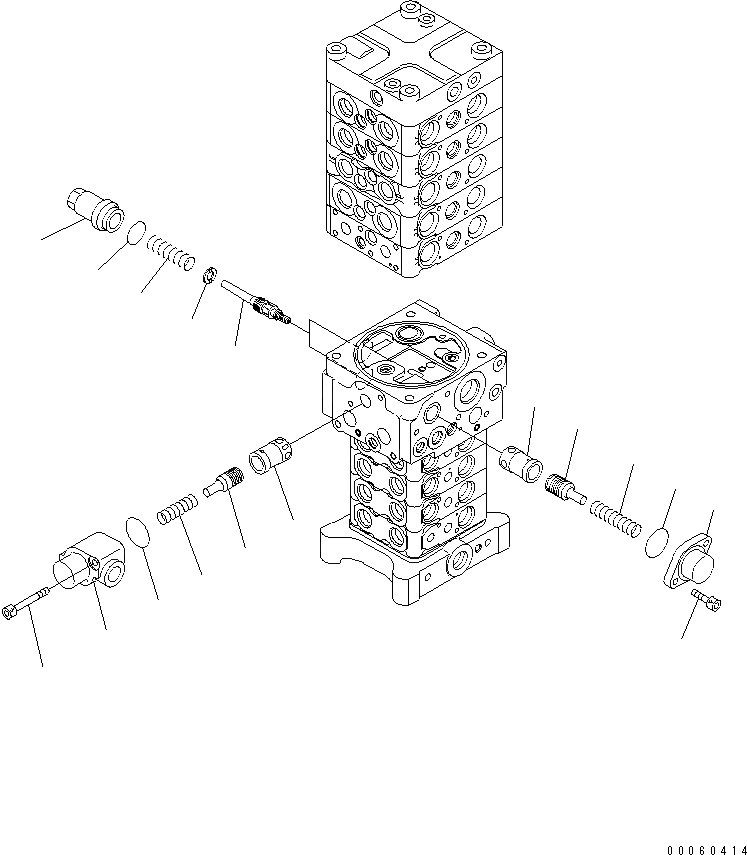 00060414