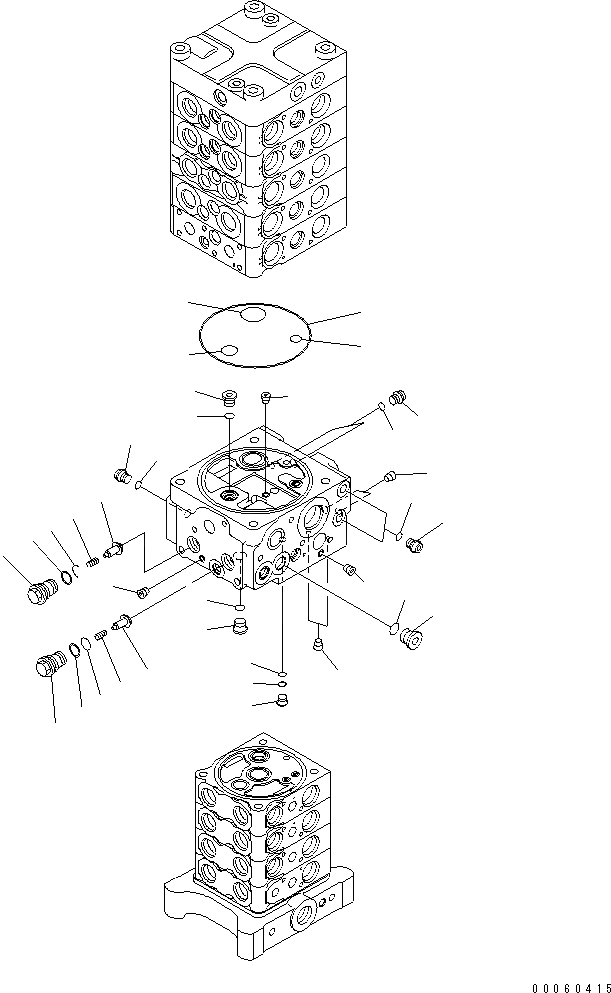 00060415