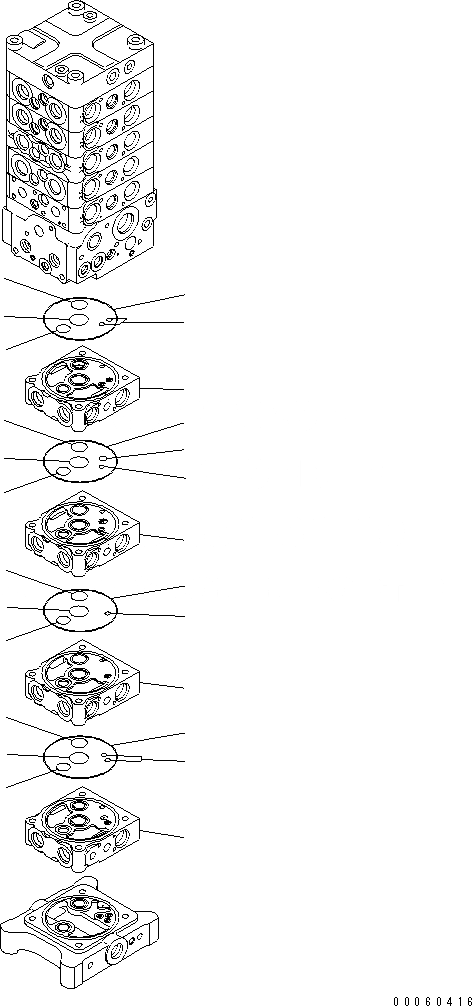 00060416