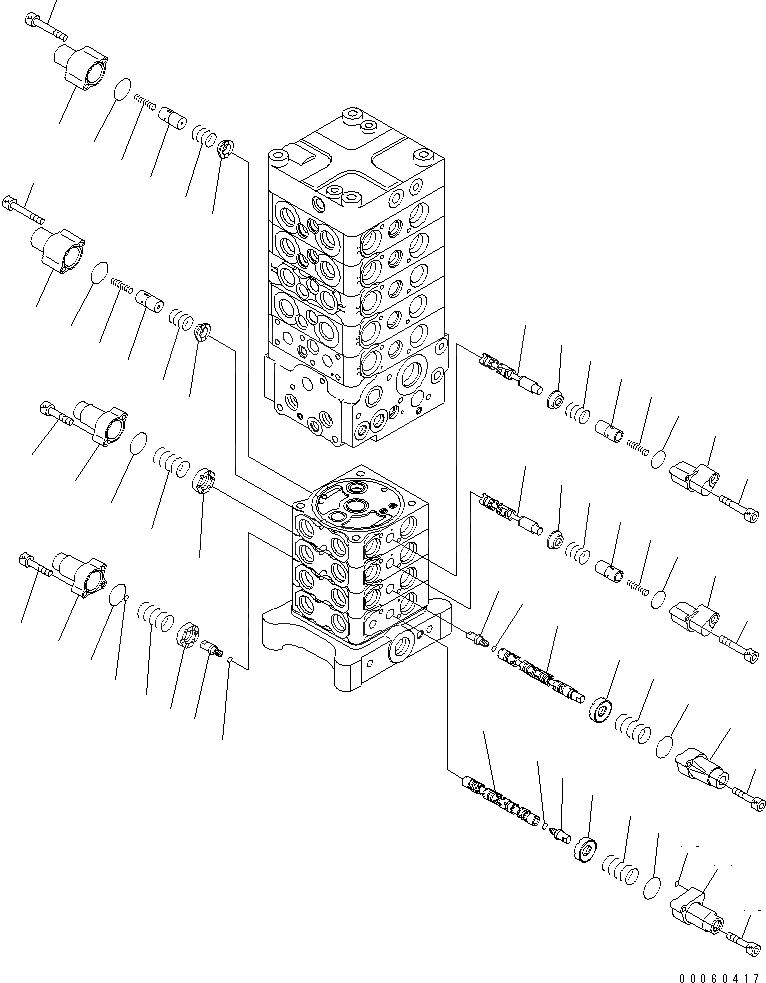 00060417