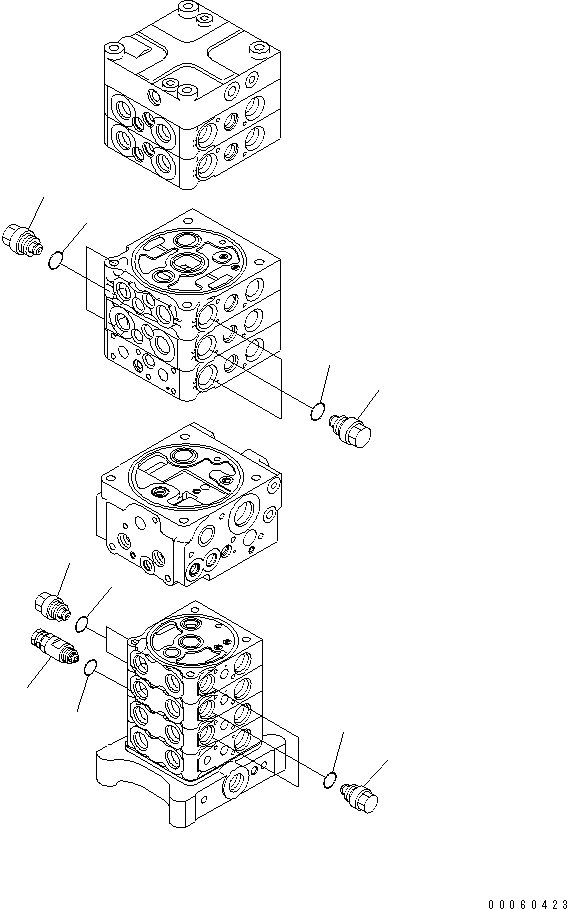 00060423