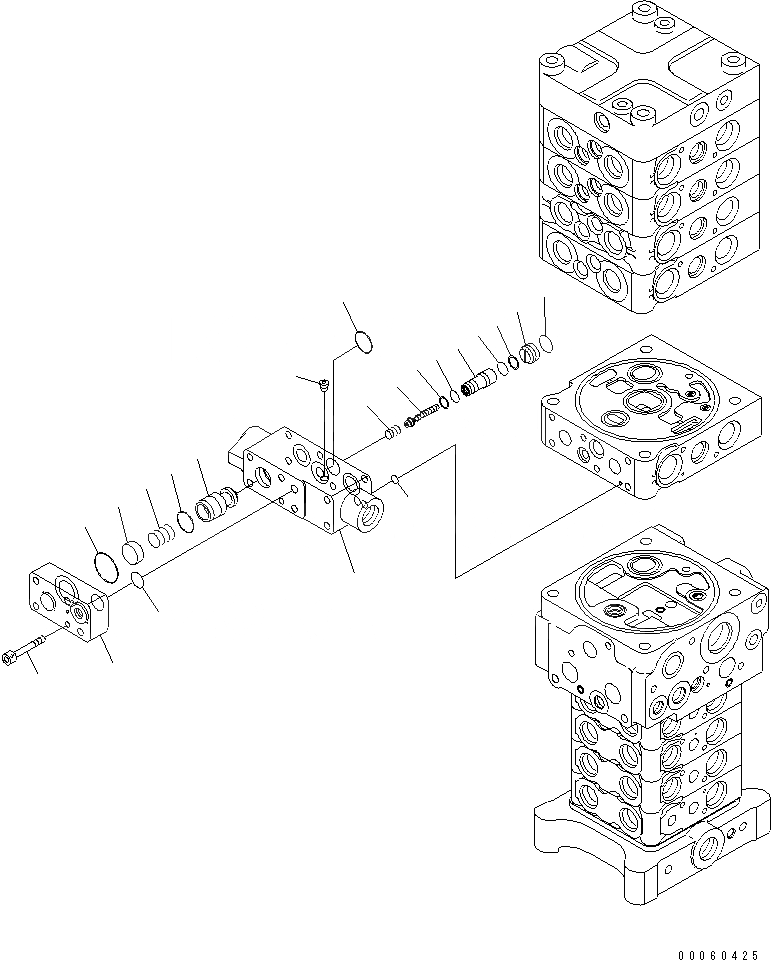 00060425