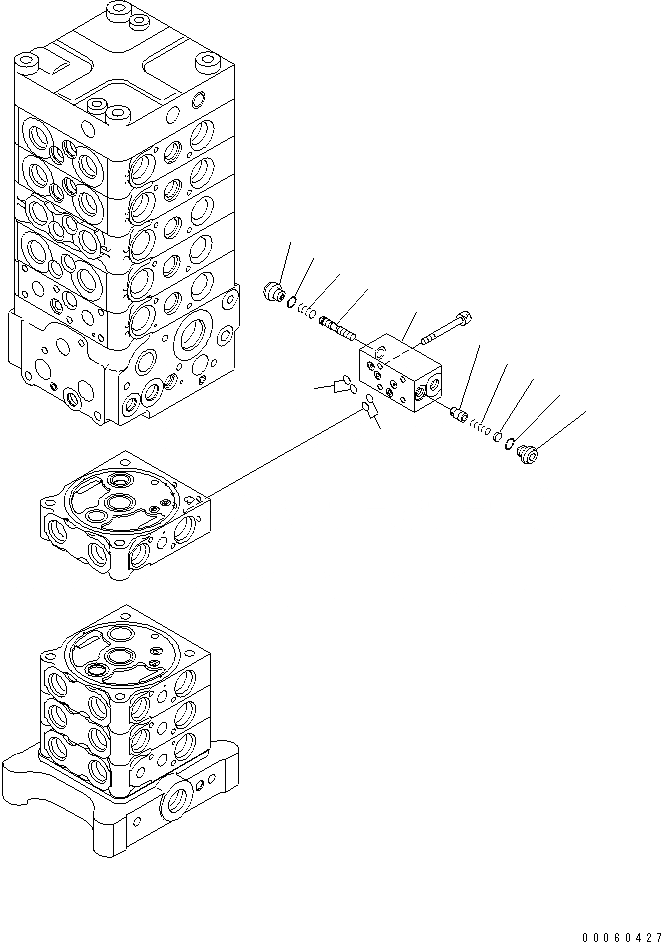 00060427