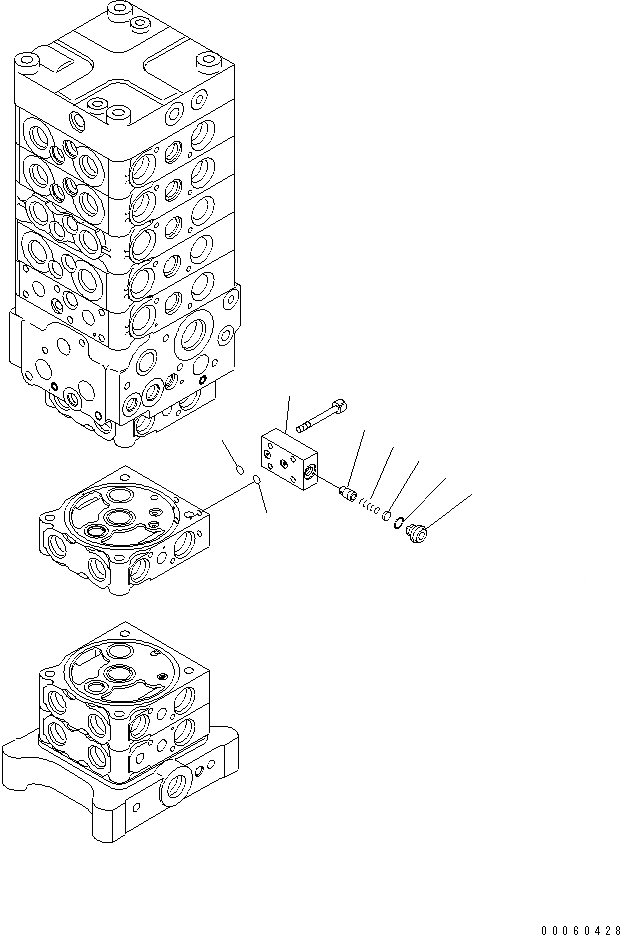 00060428