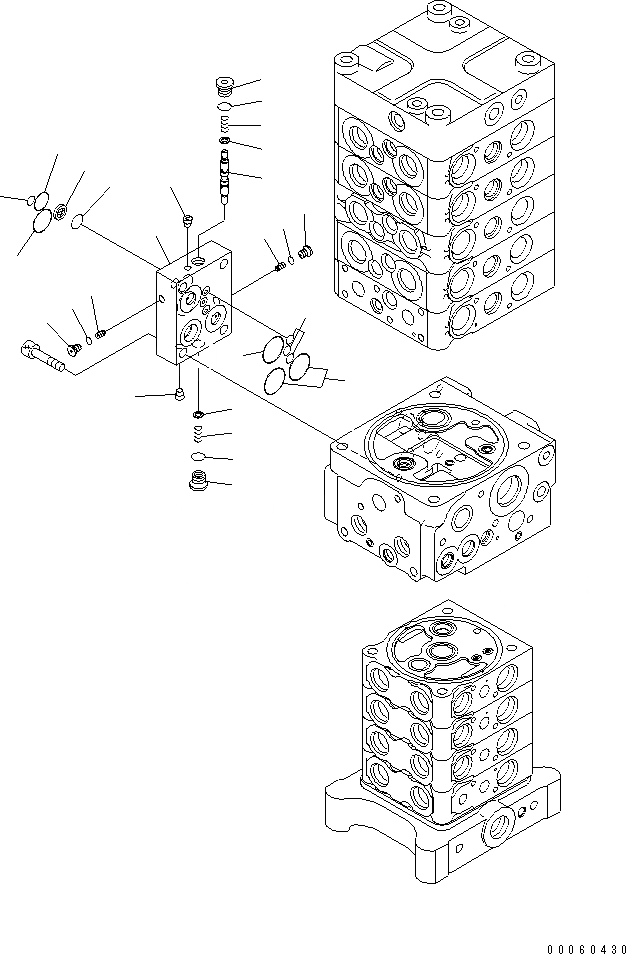 00060430