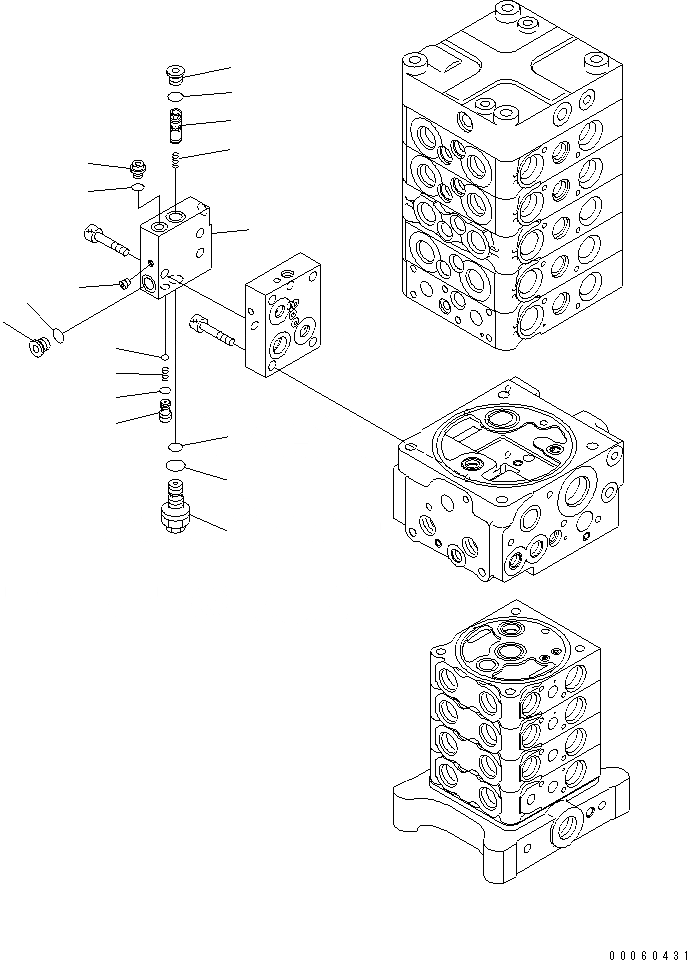 00060431