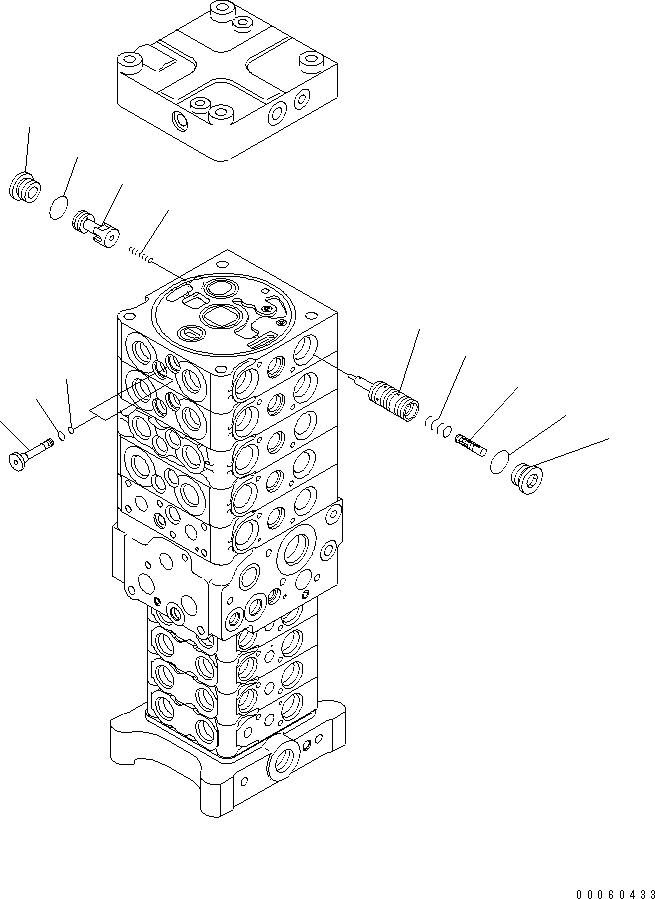 00060433