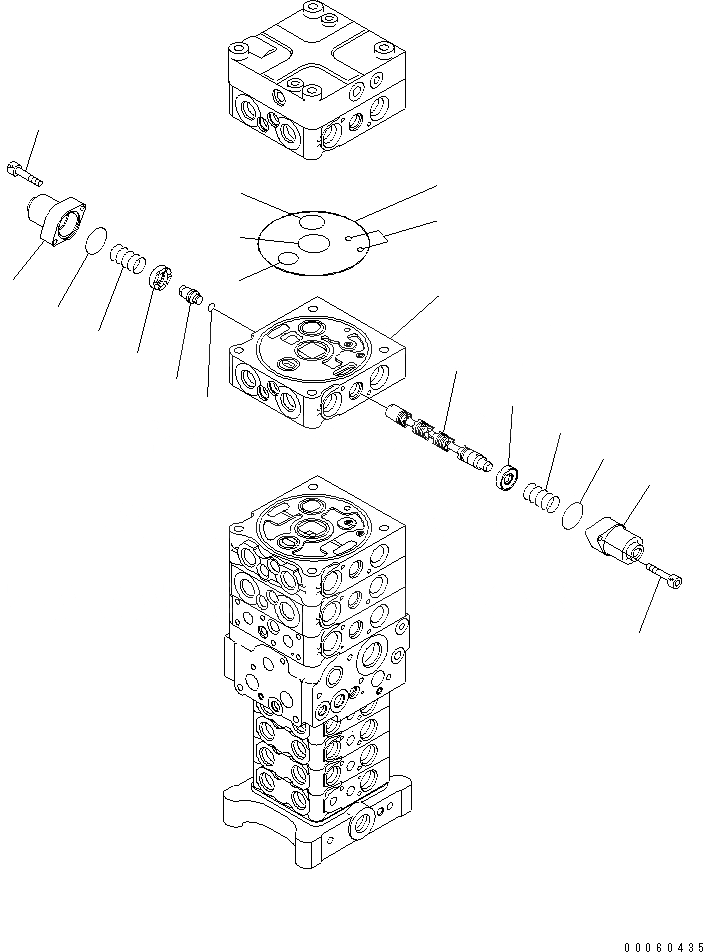 00060435