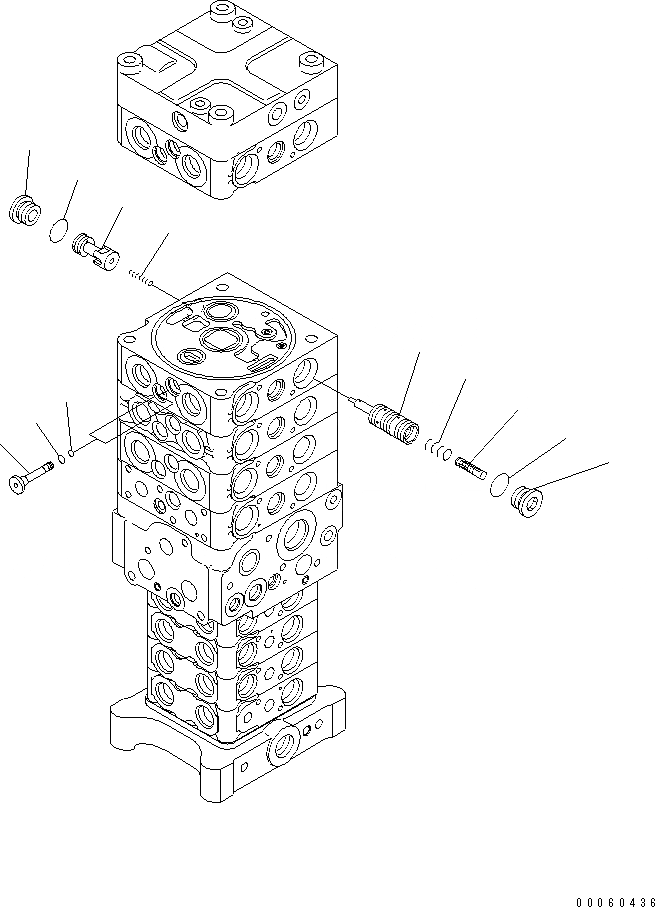 00060436