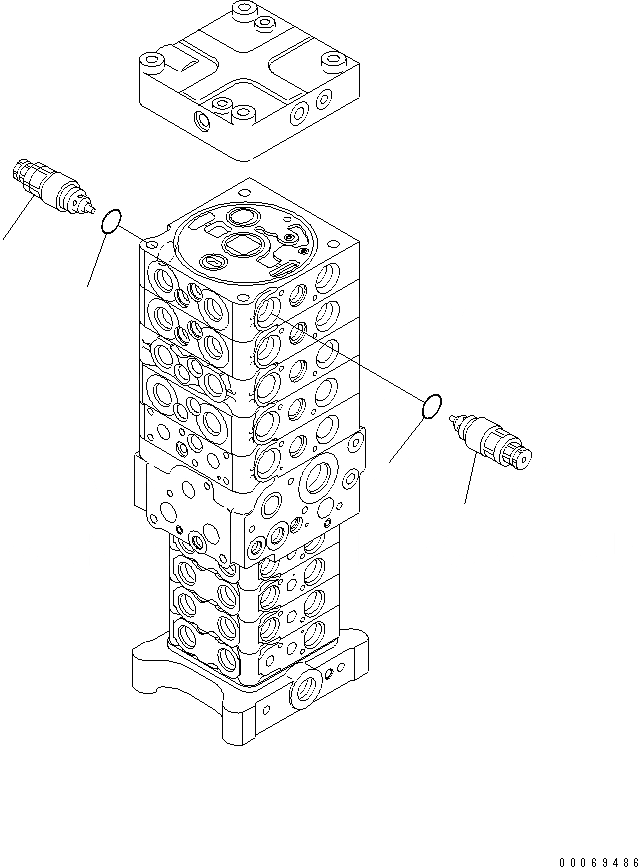 00069486