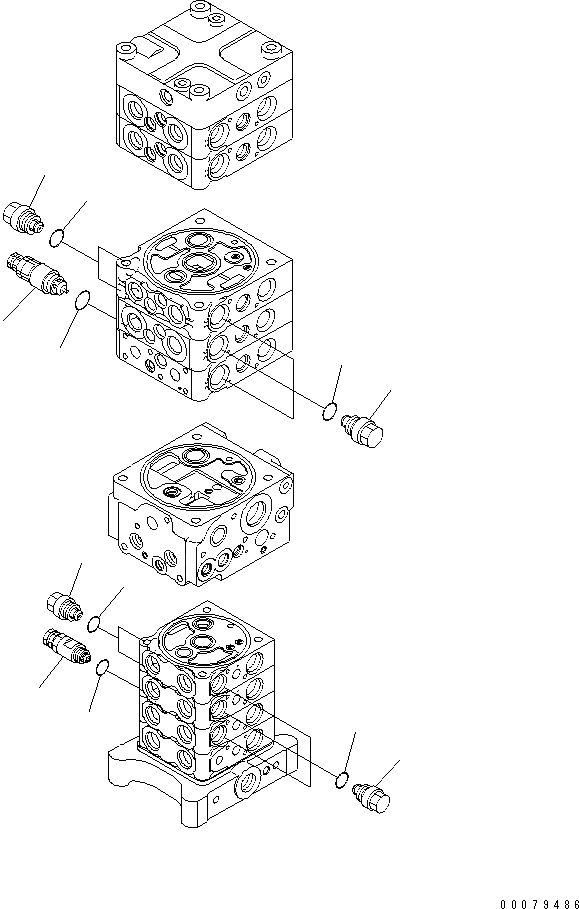 00079486