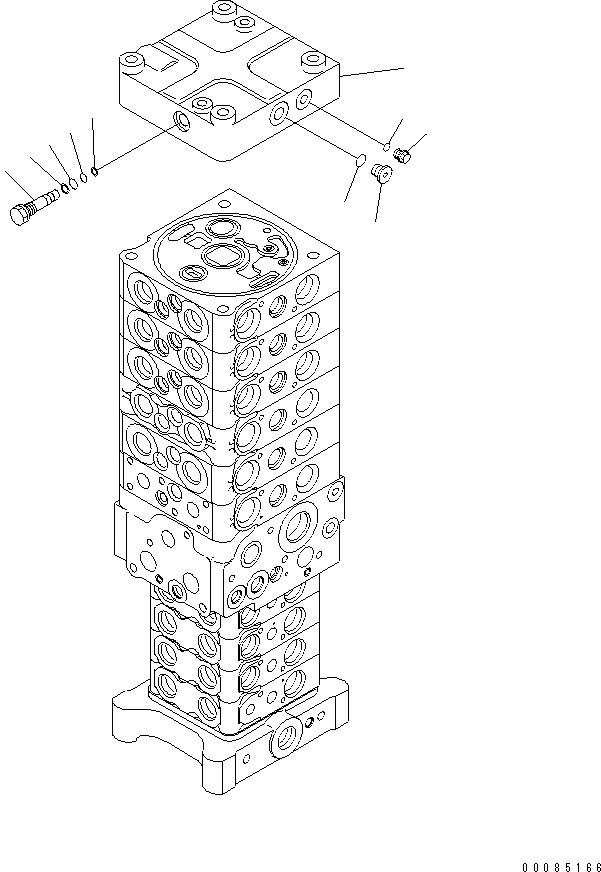 00085166