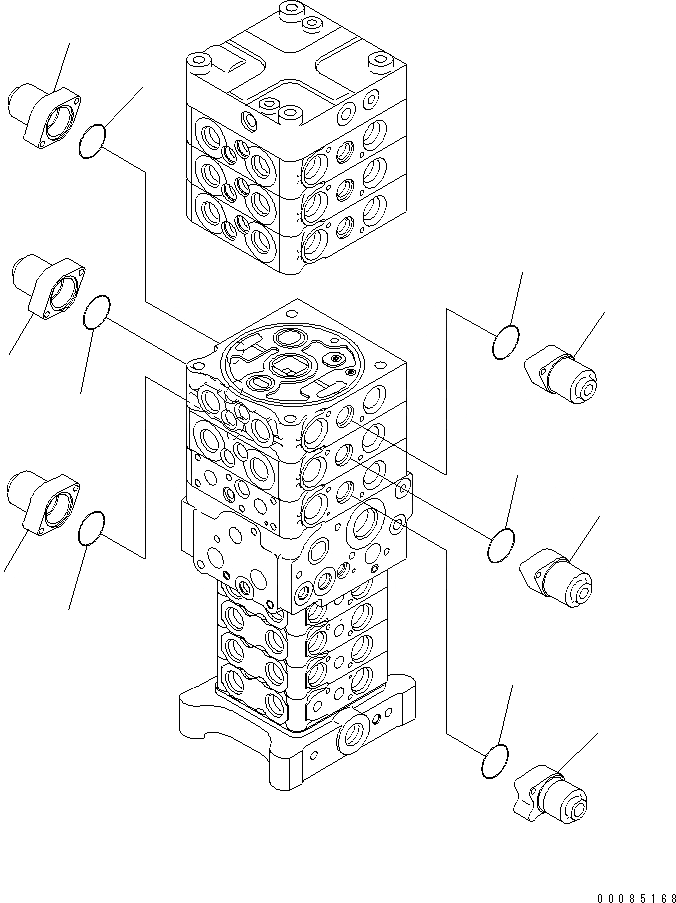 00085168