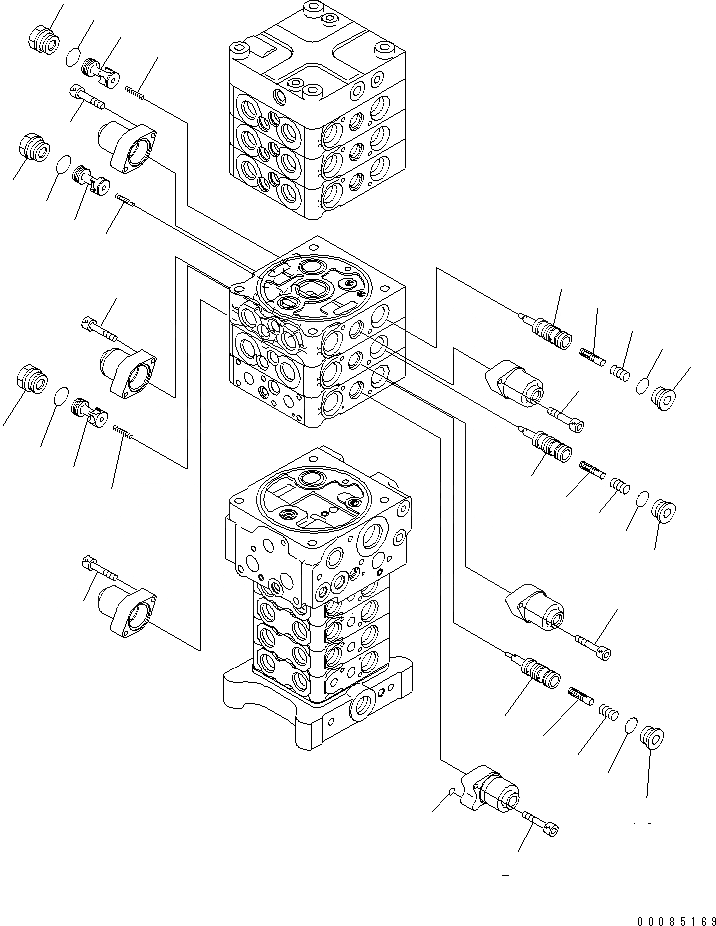 00085169