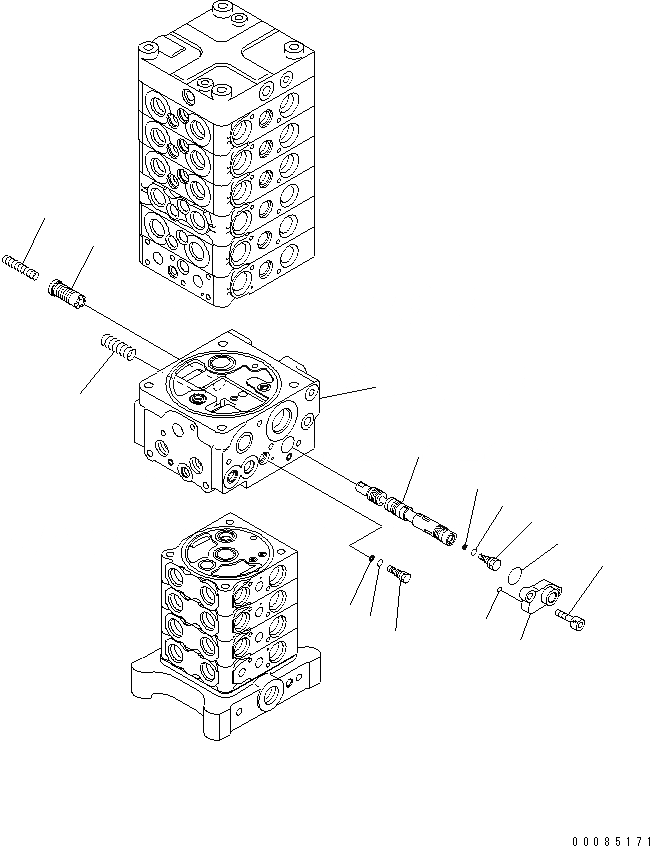 00085171