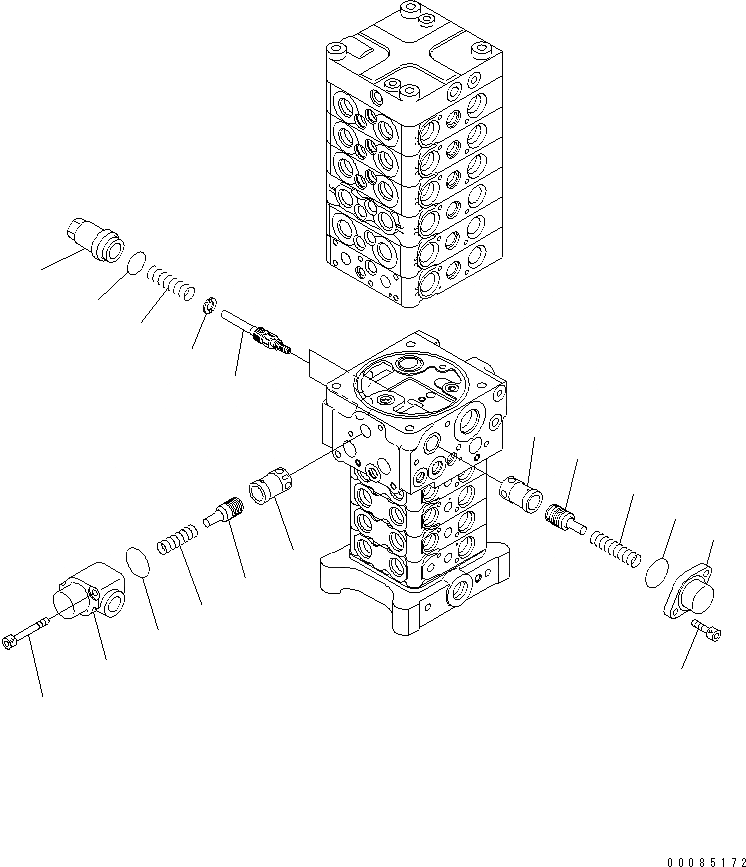 00085172