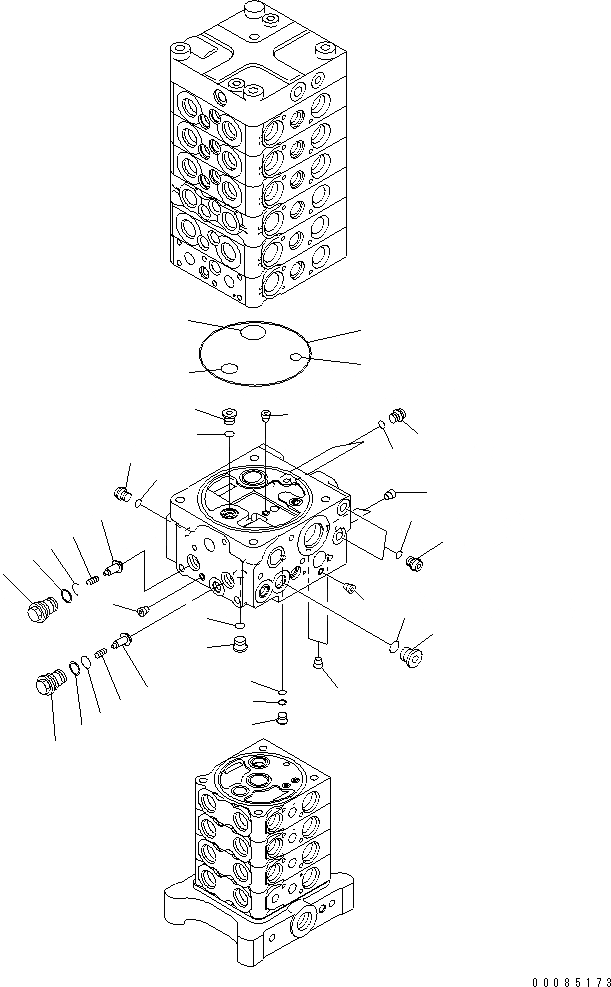 00085173