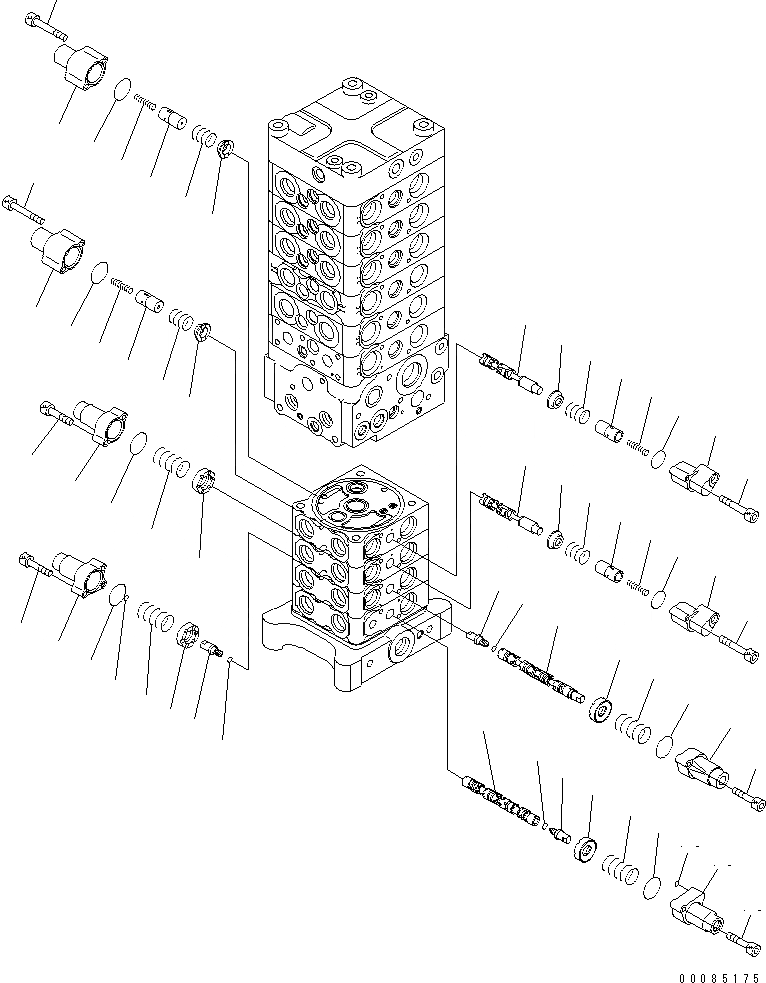 00085175