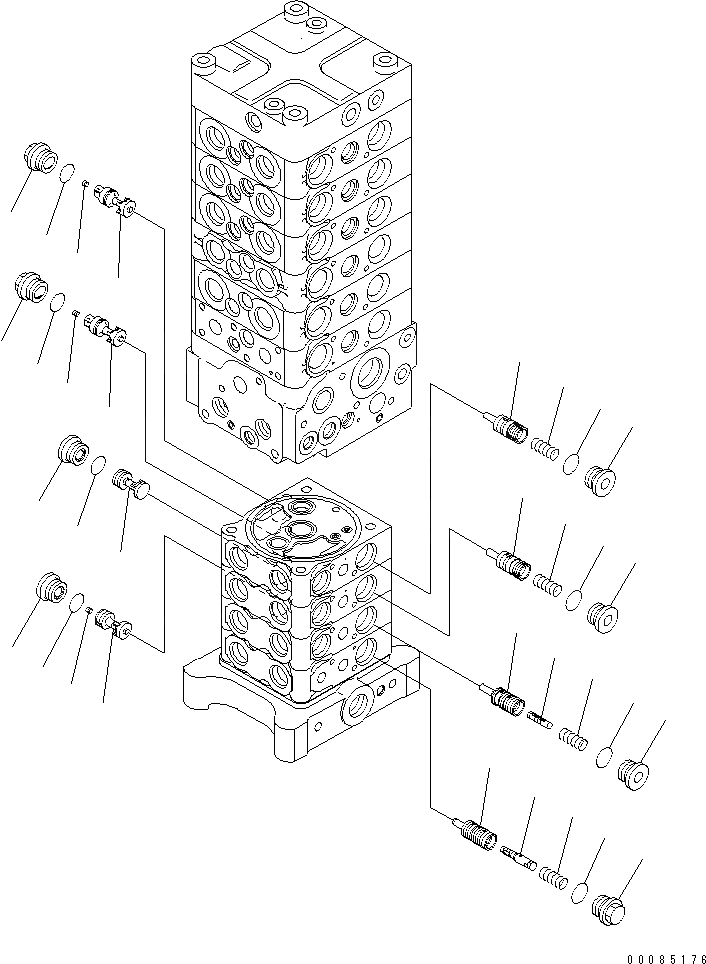 00085176