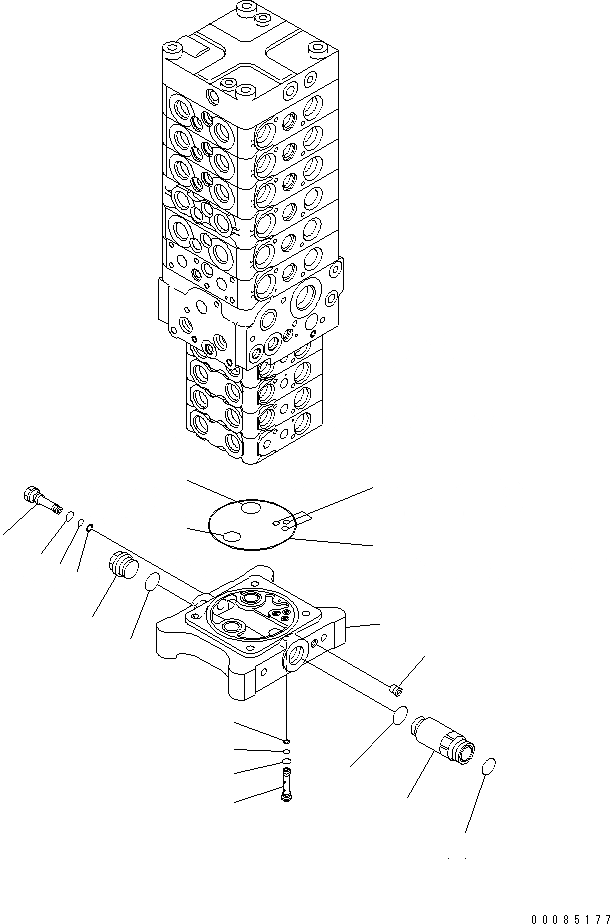 00085177