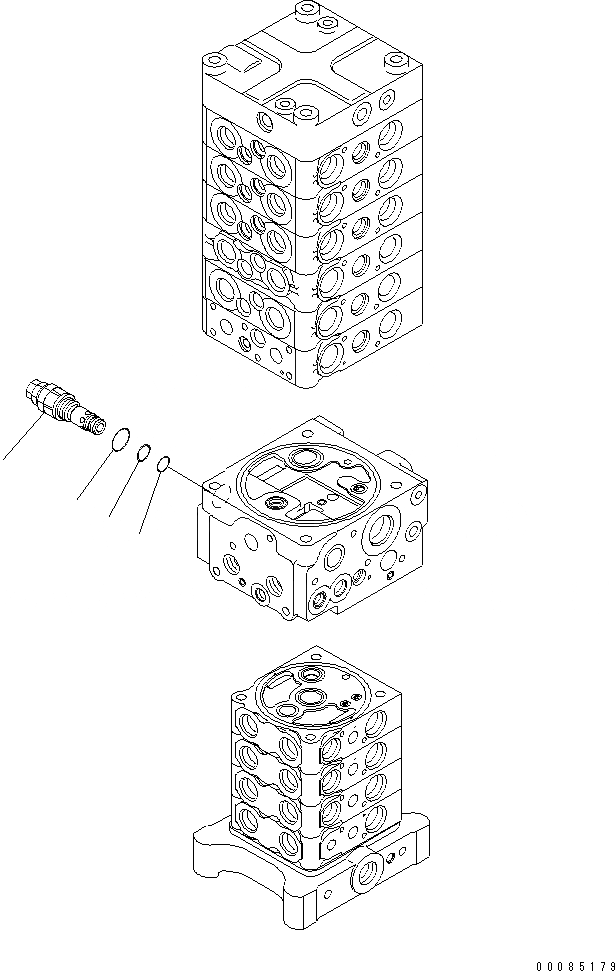 00085179