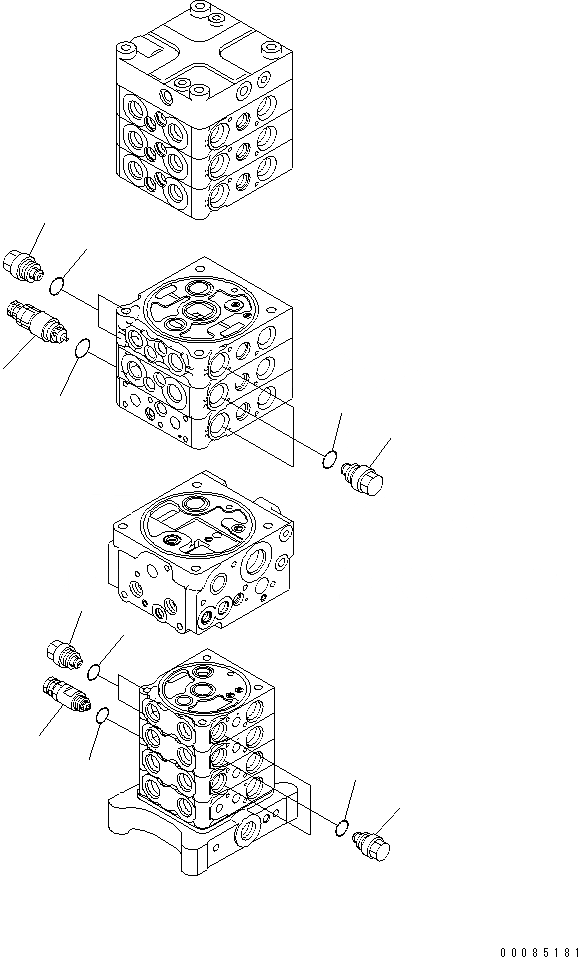 00085181