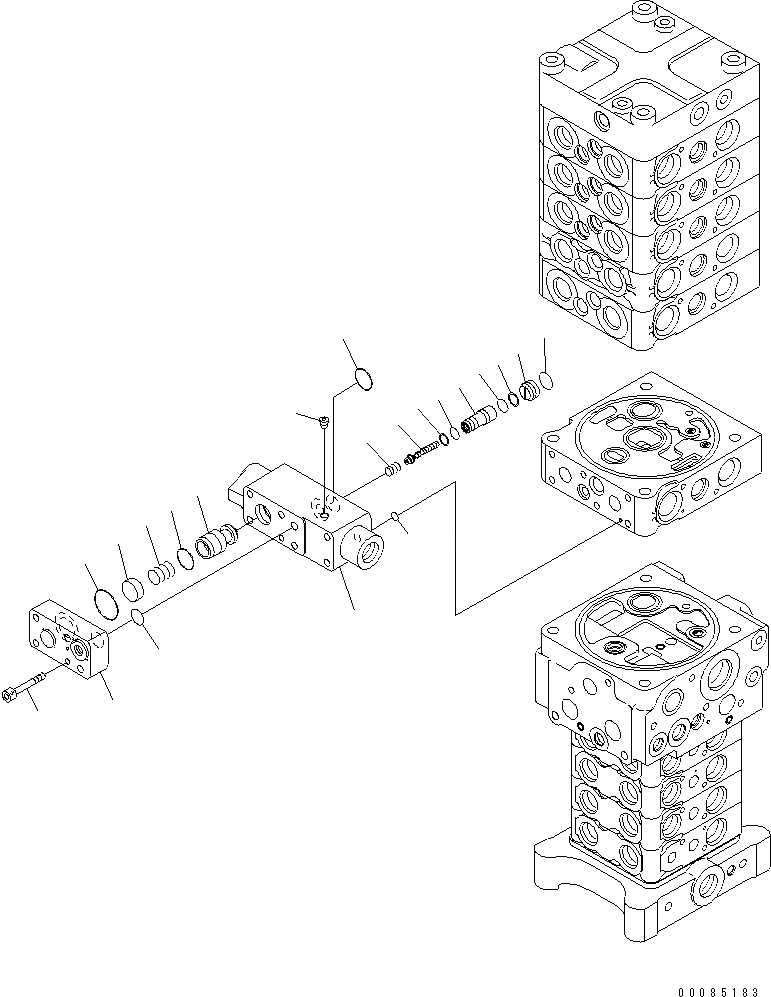 00085183