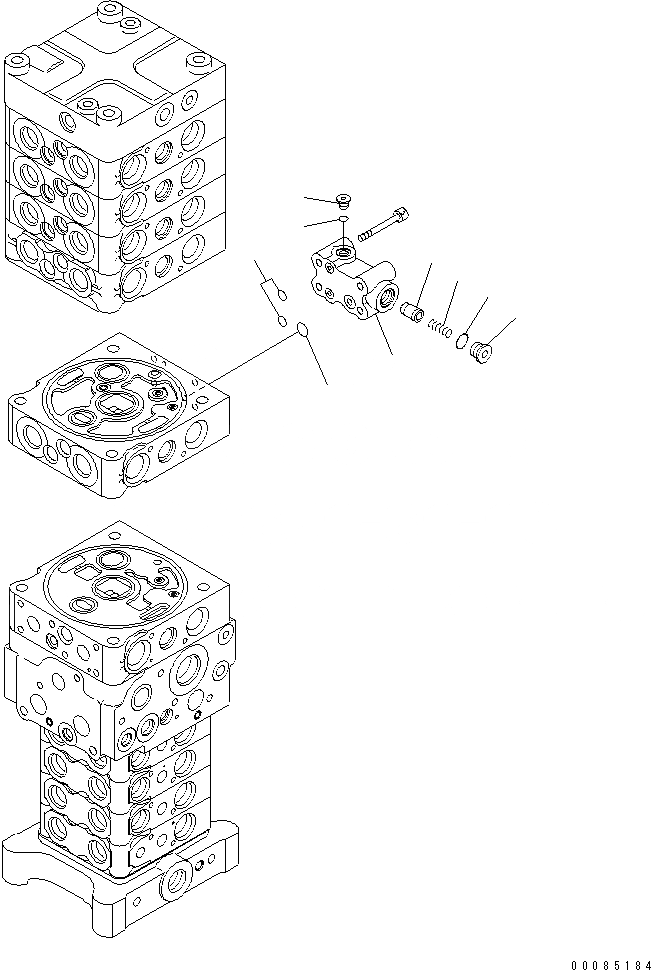 00085184