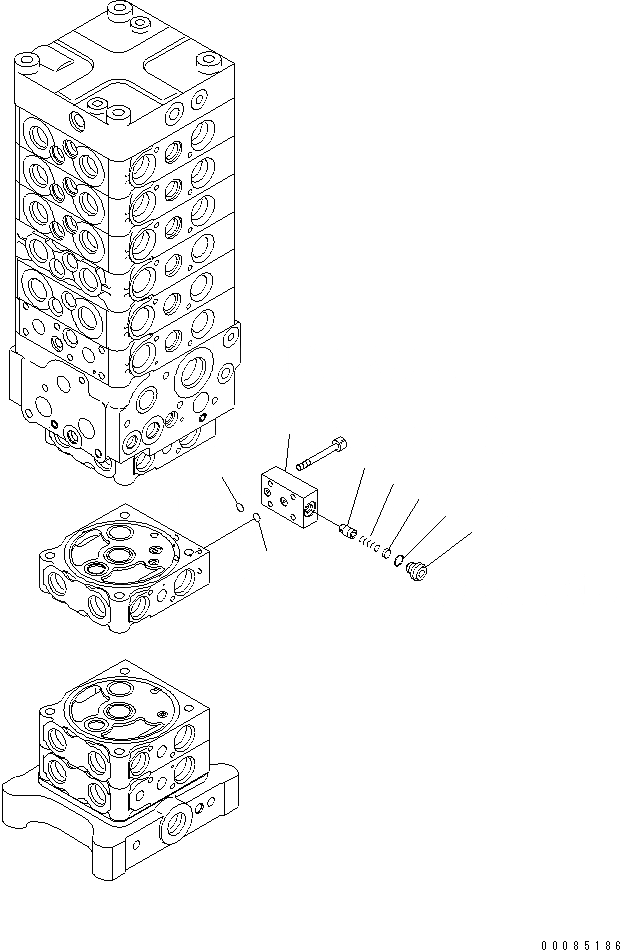 00085186